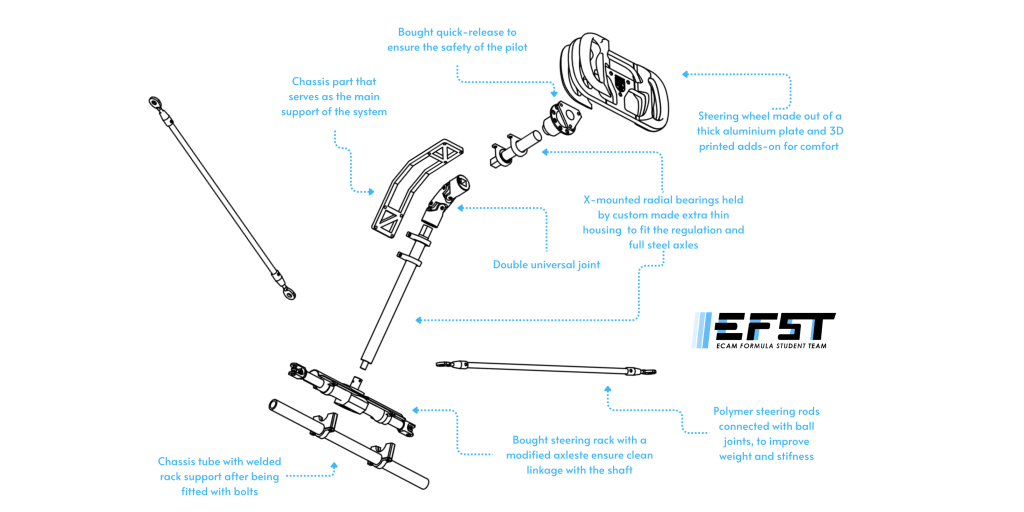 Bought quick-release to ensure the safety of the pilot

Chassis part that serves as the main support of the system

Steering wheel made out of a thick aluminium plate and 3D printed adds-on for comfort

X-mounted radial bearings held by custom made extra thin housing to fit the regulation and full steel axles

Double universal joint

EFST
ECAM FORMULA STUDENT TEAM

Polymer steering rods connected with ball joints, to improve weight and stifness

Bought steering rack with a modified axleste ensure clean linkage with the shaft

Chassis tube with welded rack support after being fitted with bolts